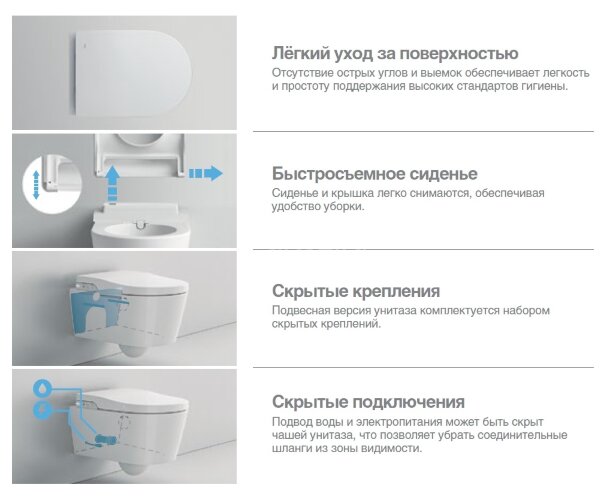 Лёгкий уход за поверхностью
Отсутствие острых углов и выемок обеспечивает легкость и простоту поддержания высоких стандартов гигиены.

Быстросъемное сиденье
Сиденье и крышка легко снимаются, обеспечивая удобство уборки.

Скрытые крепления
Подвесная версия унитаза комплектуется набором скрытых креплений.

Скрытые подключения
Подвод воды и электропитания может быть скрыт чашей унитаза, что позволяет убрать соединительные шланги из зоны видимости.