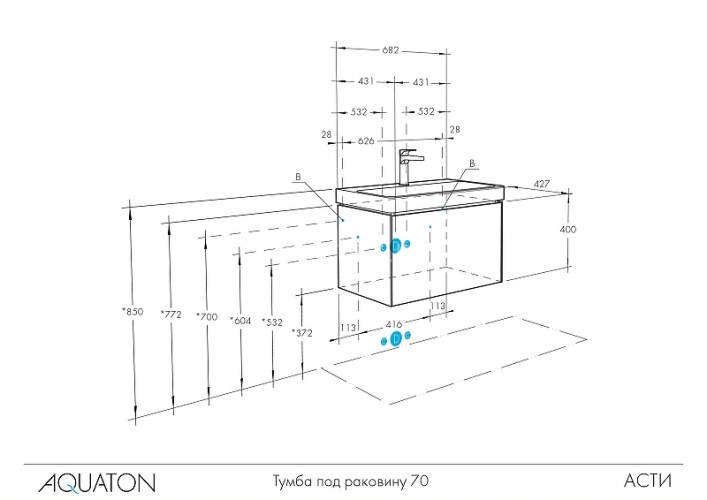 682
431
431
532
532
28
626
28
B
B
427
400
*850
*772
*700
*604
*532
*372
113
416
113

AQUATON
Тумба под раковину 70
АСТИ