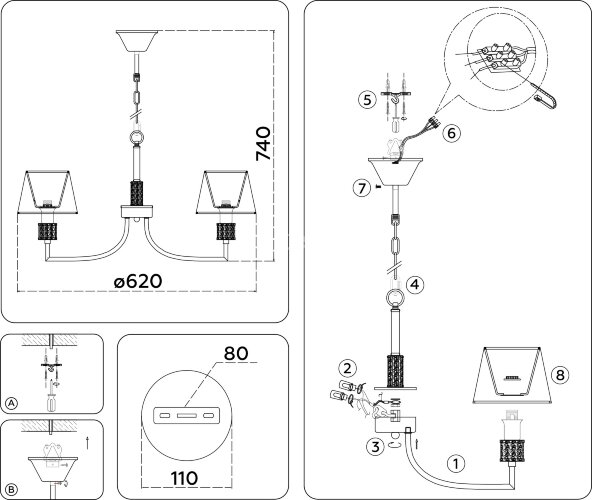 740
ø620
A
B
80
110
5
6
7
4
2
3
1
8