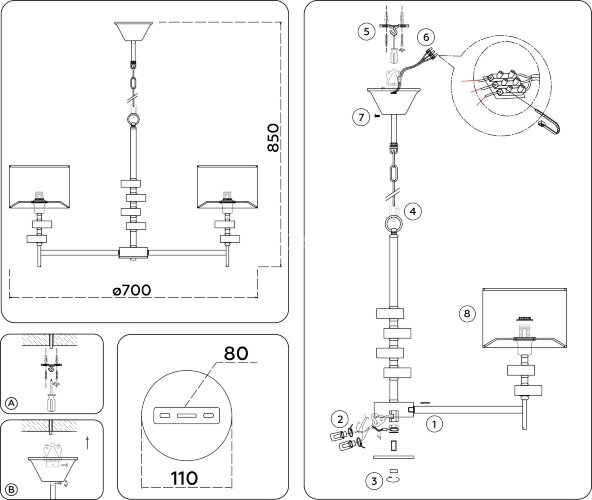 850
ø700
A
B
80
110
5
6
7
4
8
2
1
3