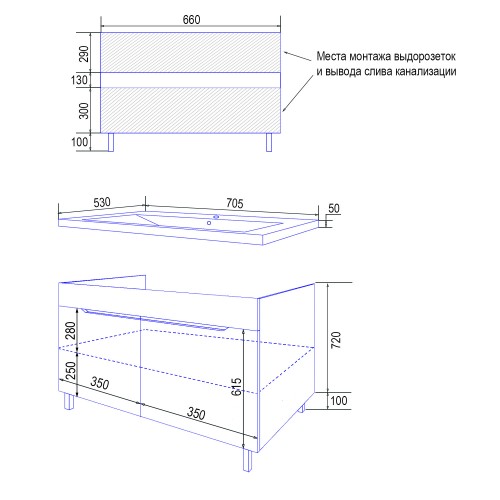 660

290

130

300

100

Места монтажа выдорозеток и вывода слива канализации

530

705

50

280

250

350

350

615

720

100